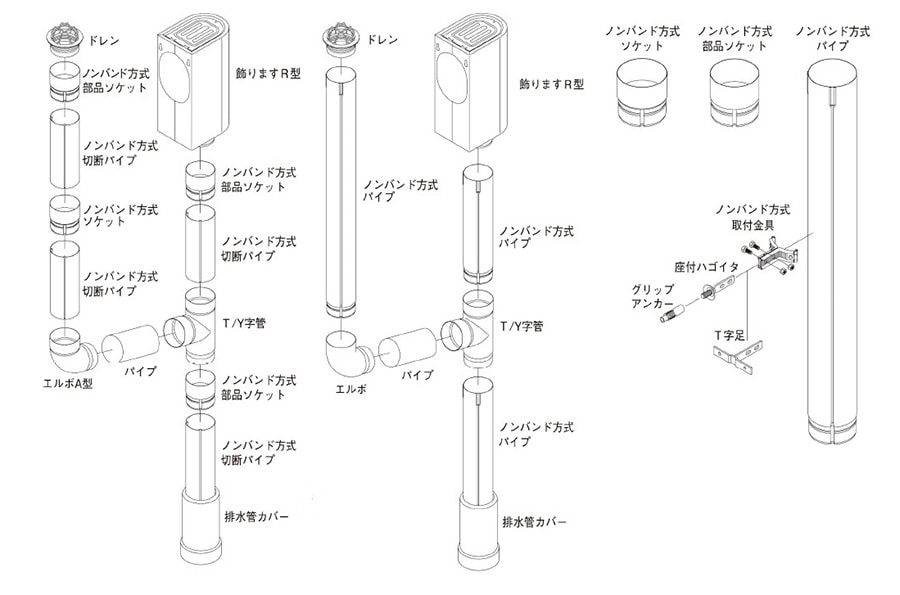 ドレン
ノンバンド方式
部品ソケット
ノンバンド方式
切断パイプ
ノンバンド方式
ソケット
ノンバンド方式
切断パイプ
エルボA型
パイプ
飾りますR型
ノンバンド方式
部品ソケット
ノンバンド方式
切断パイプ
T/Y字管
ノンバンド方式
部品ソケット
ノンバンド方式
切断パイプ
排水管カバー

ドレン
ノンバンド方式
パイプ
エルボ
パイプ
飾りますR型
ノンバンド方式
パイプ
T/Y字管
ノンバンド方式
パイプ
排水管カバー

ノンバンド方式
ソケット
ノンバンド方式
部品ソケット
ノンバンド方式
パイプ
ノンバンド方式
取付金具
座付ハゴイタ
グリップ
アンカー
T字足